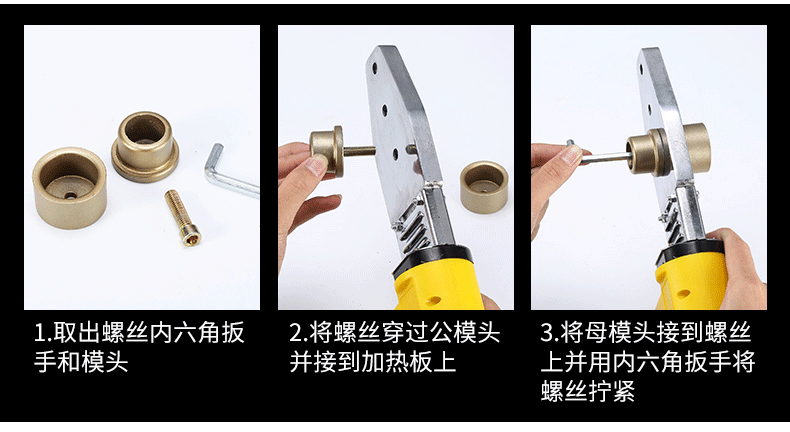 1.取出螺丝内六角扳手和模头

2.将螺丝穿过公模头并接到加热板上

3.将母模头接到螺丝上并用内六角扳手将螺丝拧紧